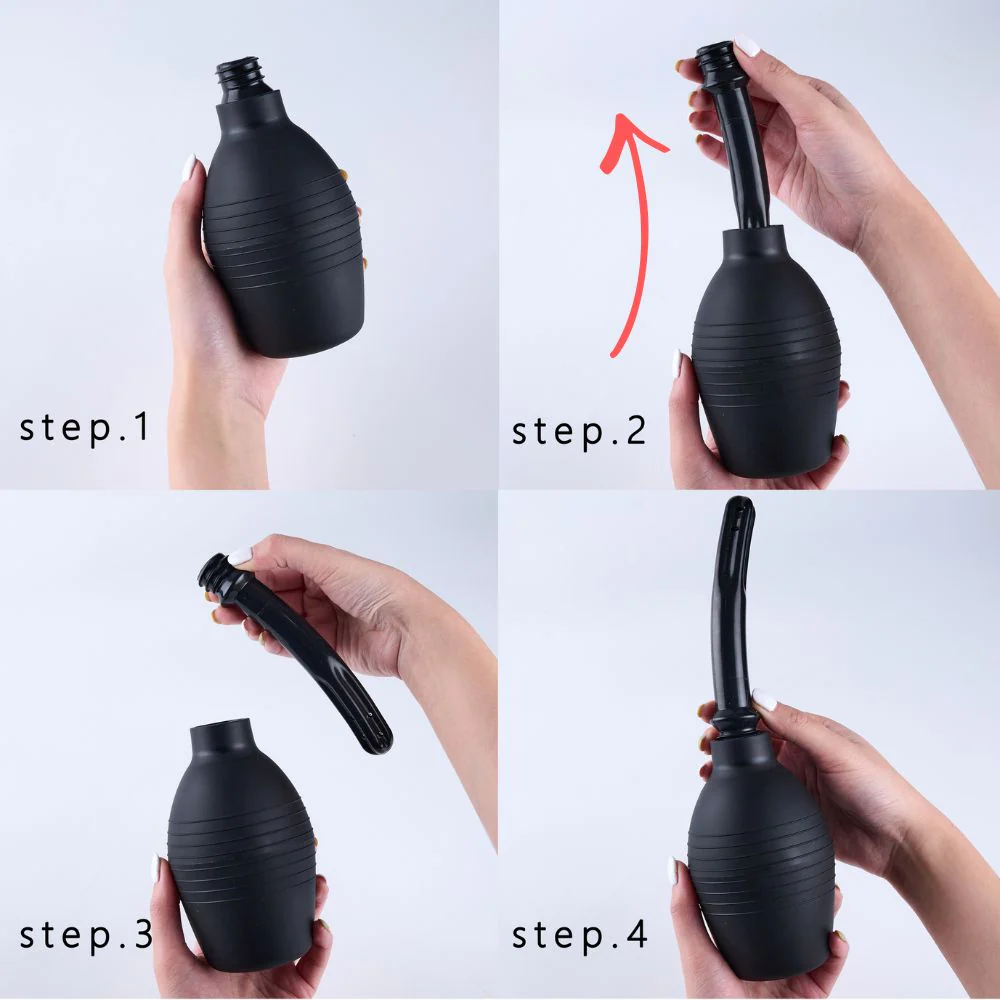 step.1

step.2

step.3

step.4